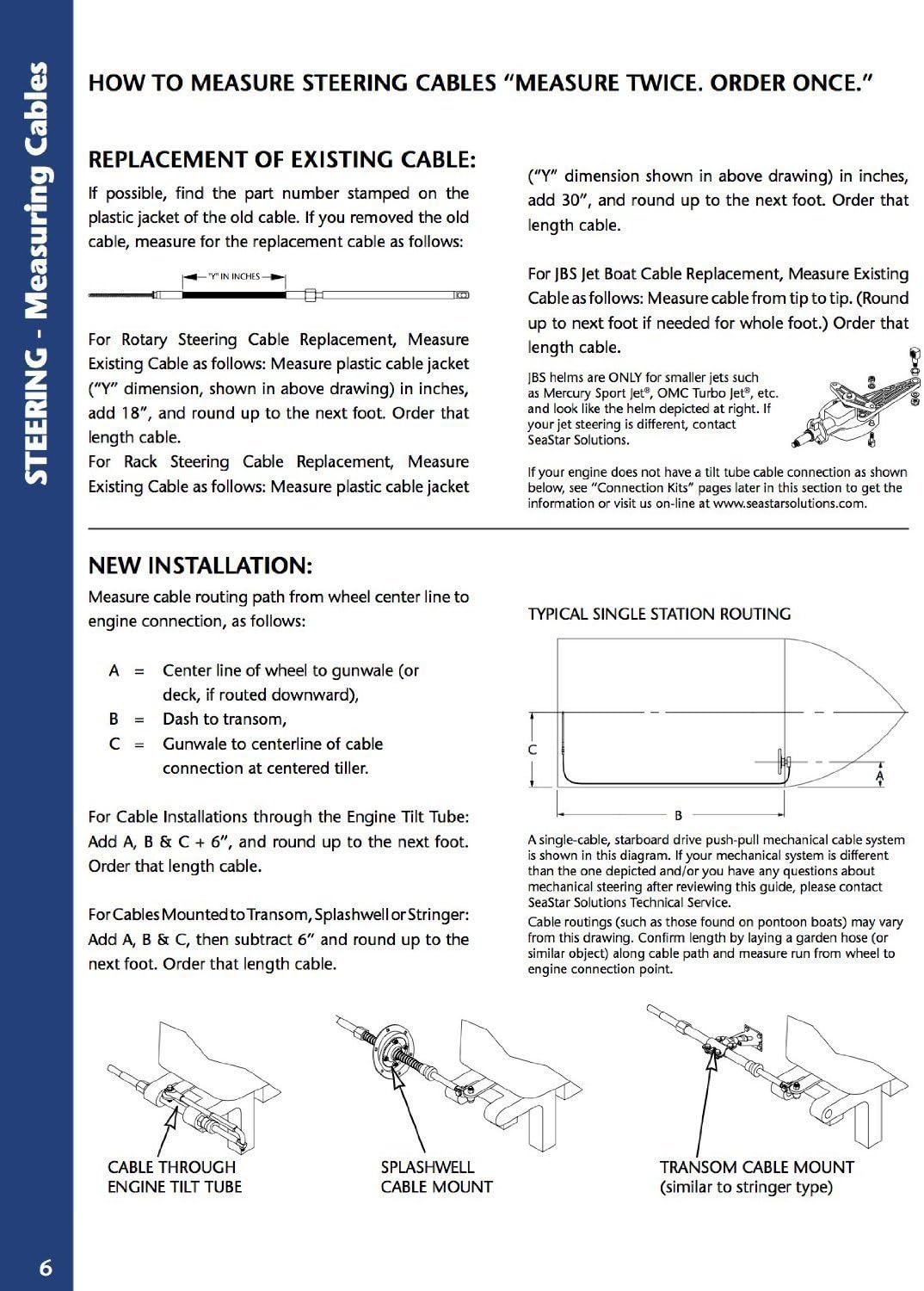 STEERING - Measuring Cables

HOW TO MEASURE STEERING CABLES "MEASURE TWICE. ORDER ONCE."

REPLACEMENT OF EXISTING CABLE:

If possible, find the part number stamped on the plastic jacket of the old cable. If you removed the old cable, measure for the replacement cable as follows:

"Y" IN INCHES

For Rotary Steering Cable Replacement, Measure Existing Cable as follows: Measure plastic cable jacket ("Y" dimension, shown in above drawing) in inches, add 18", and round up to the next foot. Order that length cable.

For Rack Steering Cable Replacement, Measure Existing Cable as follows: Measure plastic cable jacket ("Y" dimension shown in above drawing) in inches, add 30", and round up to the next foot. Order that length cable.

For JBS Jet Boat Cable Replacement, Measure Existing Cable as follows: Measure cable from tip to tip. (Round up to next foot if needed for whole foot.) Order that length cable.

JBS helms are ONLY for smaller jets such as Mercury Sport Jet®, OMC Turbo Jet®, etc. and look like the helm depicted at right. If your jet steering is different, contact SeaStar Solutions.

If your engine does not have a tilt tube cable connection as shown below, see "Connection Kits" pages later in this section to get the information or visit us on-line at www.seastarsolutions.com.

NEW INSTALLATION:

Measure cable routing path from wheel center line to engine connection, as follows:

A = Center line of wheel to gunwale (or deck, if routed downward),
B = Dash to transom,
C = Gunwale to centerline of cable connection at centered tiller.

For Cable Installations through the Engine Tilt Tube: Add A, B & C + 6", and round up to the next foot. Order that length cable.

For Cables Mounted to Transom, Splashwell or Stringer: Add A, B & C, then subtract 6" and round up to the next foot. Order that length cable.

TYPICAL SINGLE STATION ROUTING

C

A

B

A single-cable, starboard drive push-pull mechanical cable system is shown in this diagram. If your mechanical system is different than the one depicted and/or you have any questions about mechanical steering after reviewing this guide, please contact SeaStar Solutions Technical Service.

Cable routings (such as those found on pontoon boats) may vary from this drawing. Confirm length by laying a garden hose (or similar object) along cable path and measure run from wheel to engine connection point.

CABLE THROUGH ENGINE TILT TUBE

SPLASHWELL CABLE MOUNT

TRANSOM CABLE MOUNT (similar to stringer type)

6